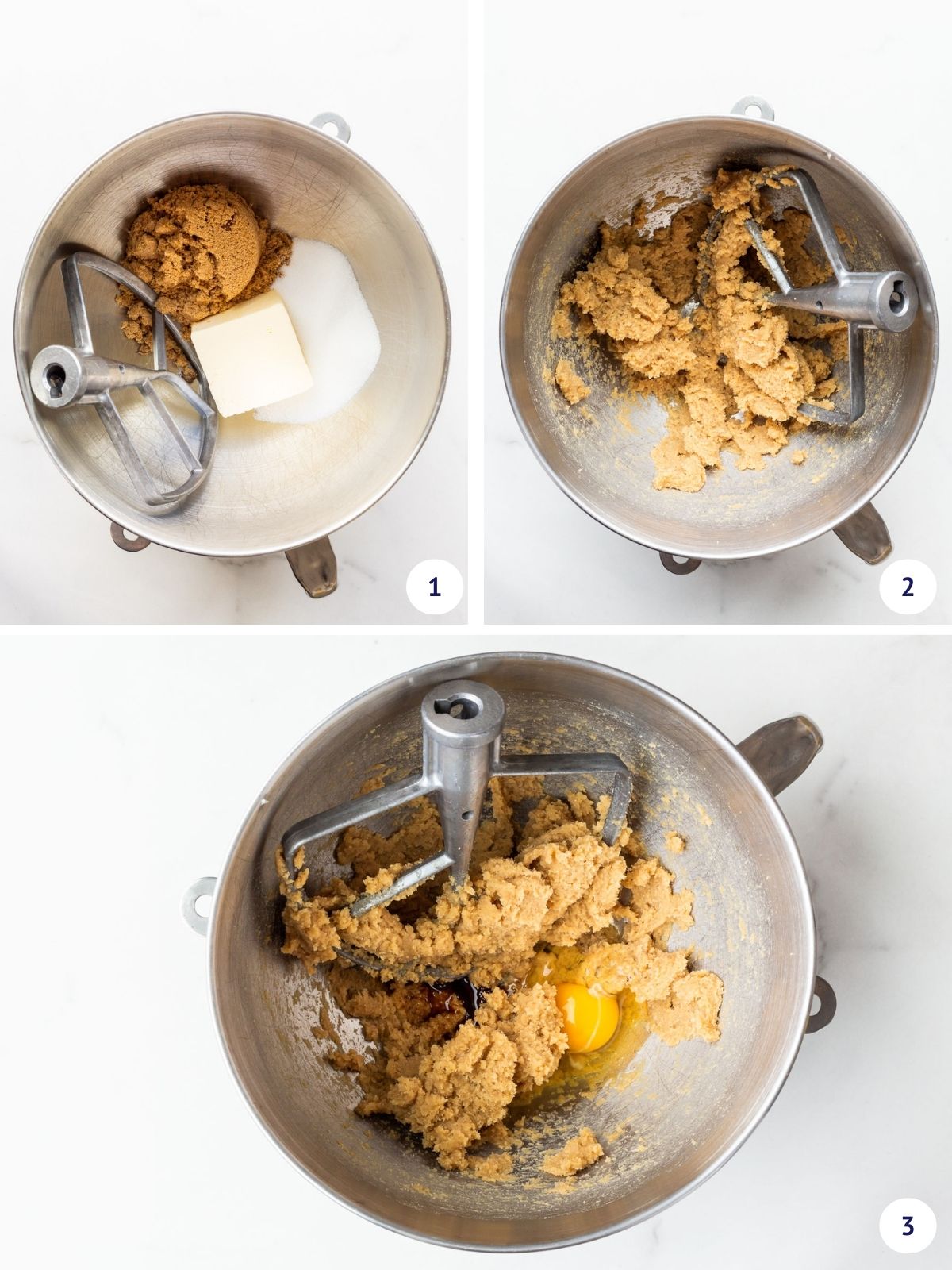 1

2

3